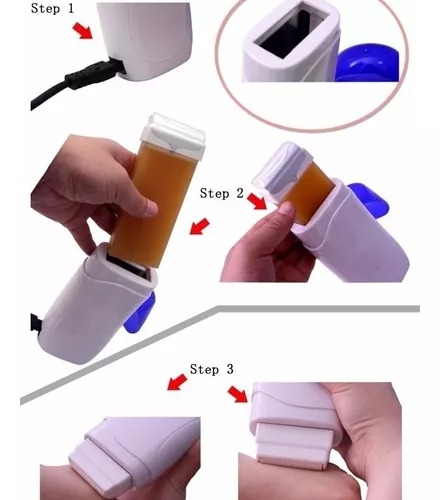 Step 1

Step 2

Step 3